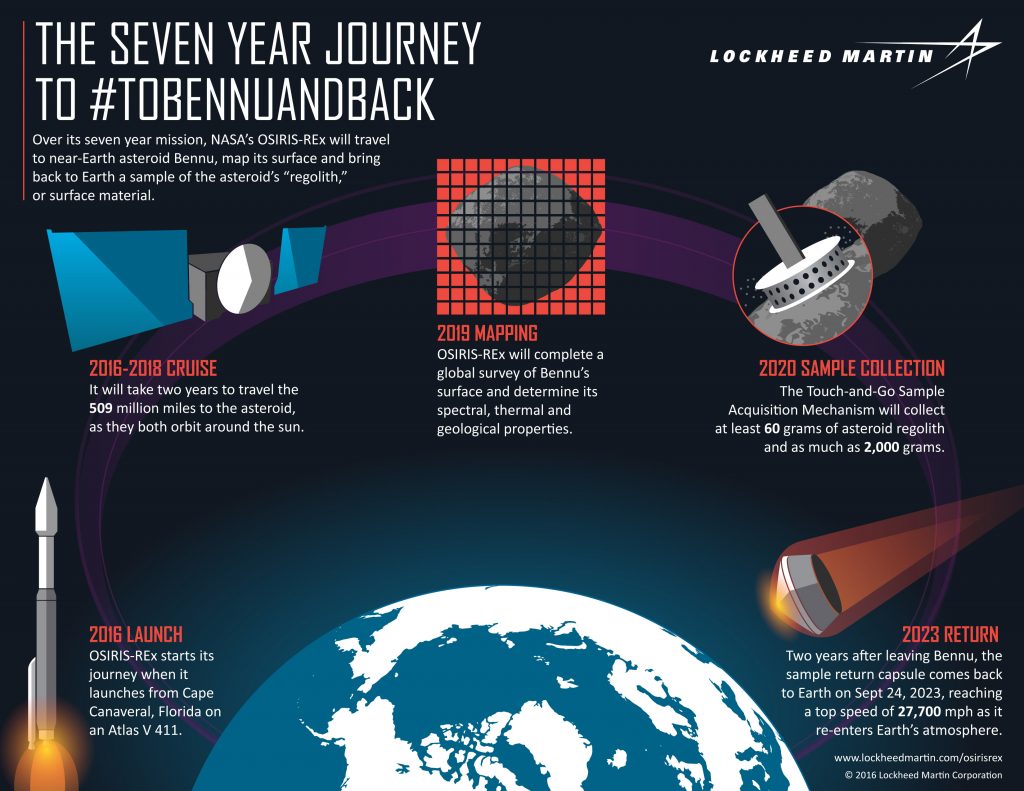 THE SEVEN YEAR JOURNEY TO #TOBENNUANDBACK

LOCKHEED MARTIN

Over its seven year mission, NASA's OSIRIS-REx will travel to near-Earth asteroid Bennu, map its surface and bring back to Earth a sample of the asteroid's "regolith," or surface material.

2016-2018 CRUISE
It will take two years to travel the 509 million miles to the asteroid, as they both orbit around the sun.

2019 MAPPING
OSIRIS-REx will complete a global survey of Bennu's surface and determine its spectral, thermal and geological properties.

2020 SAMPLE COLLECTION
The Touch-and-Go Sample Acquisition Mechanism will collect at least 60 grams of asteroid regolith and as much as 2,000 grams.

2016 LAUNCH
OSIRIS-REx starts its journey when it launches from Cape Canaveral, Florida on an Atlas V 411.

2023 RETURN
Two years after leaving Bennu, the sample return capsule comes back to Earth on Sept 24, 2023, reaching a top speed of 27,700 mph as it re-enters Earth's atmosphere.

www.lockheedmartin.com/osirisrex
© 2016 Lockheed Martin Corporation