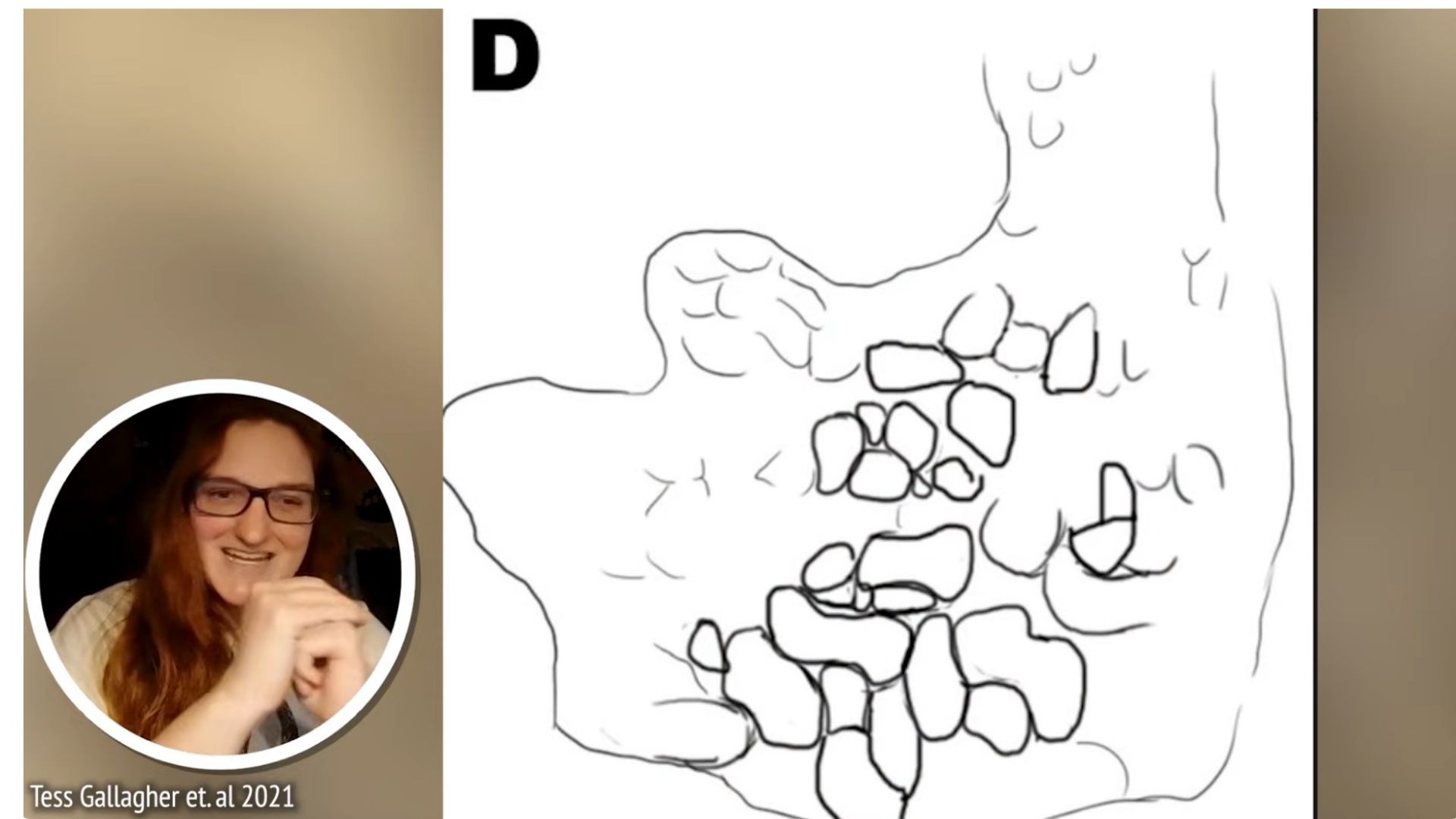 D

Tess Gallagher et. al 2021